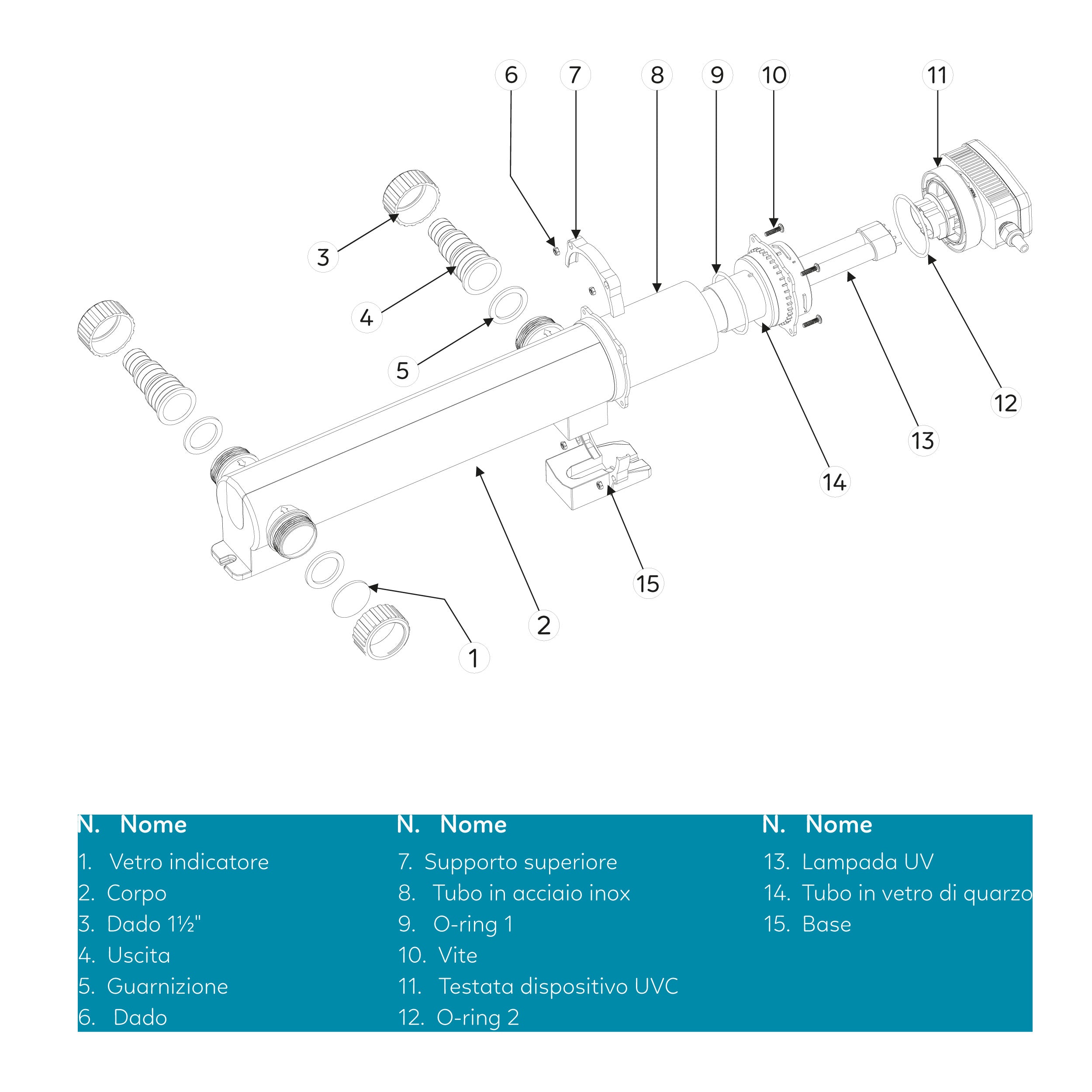 6 7 8 9 10 11

3

4

5

12

13

14

15

2

1

N. Nome
1. Vetro indicatore
2. Corpo
3. Dado 1½"
4. Uscita
5. Guarnizione
6. Dado

N. Nome
7. Supporto superiore
8. Tubo in acciaio inox
9. O-ring 1
10. Vite
11. Testata dispositivo UVC
12. O-ring 2

N. Nome
13. Lampada UV
14. Tubo in vetro di quarzo
15. Base