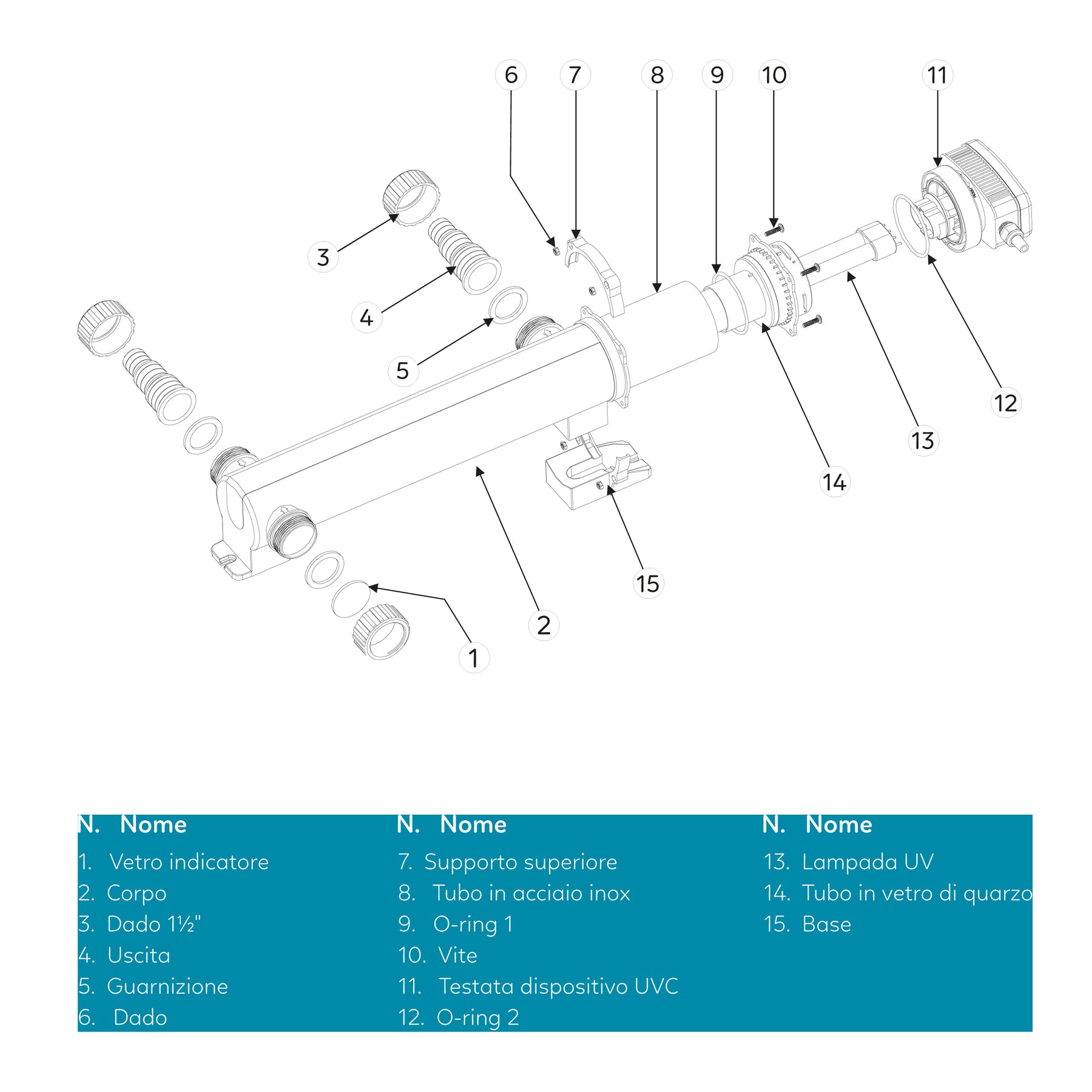 6 7 8 9 10 11

3

4

5

12

13

14

15

2

1

N. Nome
1. Vetro indicatore
2. Corpo
3. Dado 1½"
4. Uscita
5. Guarnizione
6. Dado

N. Nome
7. Supporto superiore
8. Tubo in acciaio inox
9. O-ring 1
10. Vite
11. Testata dispositivo UVC
12. O-ring 2

N. Nome
13. Lampada UV
14. Tubo in vetro di quarzo
15. Base