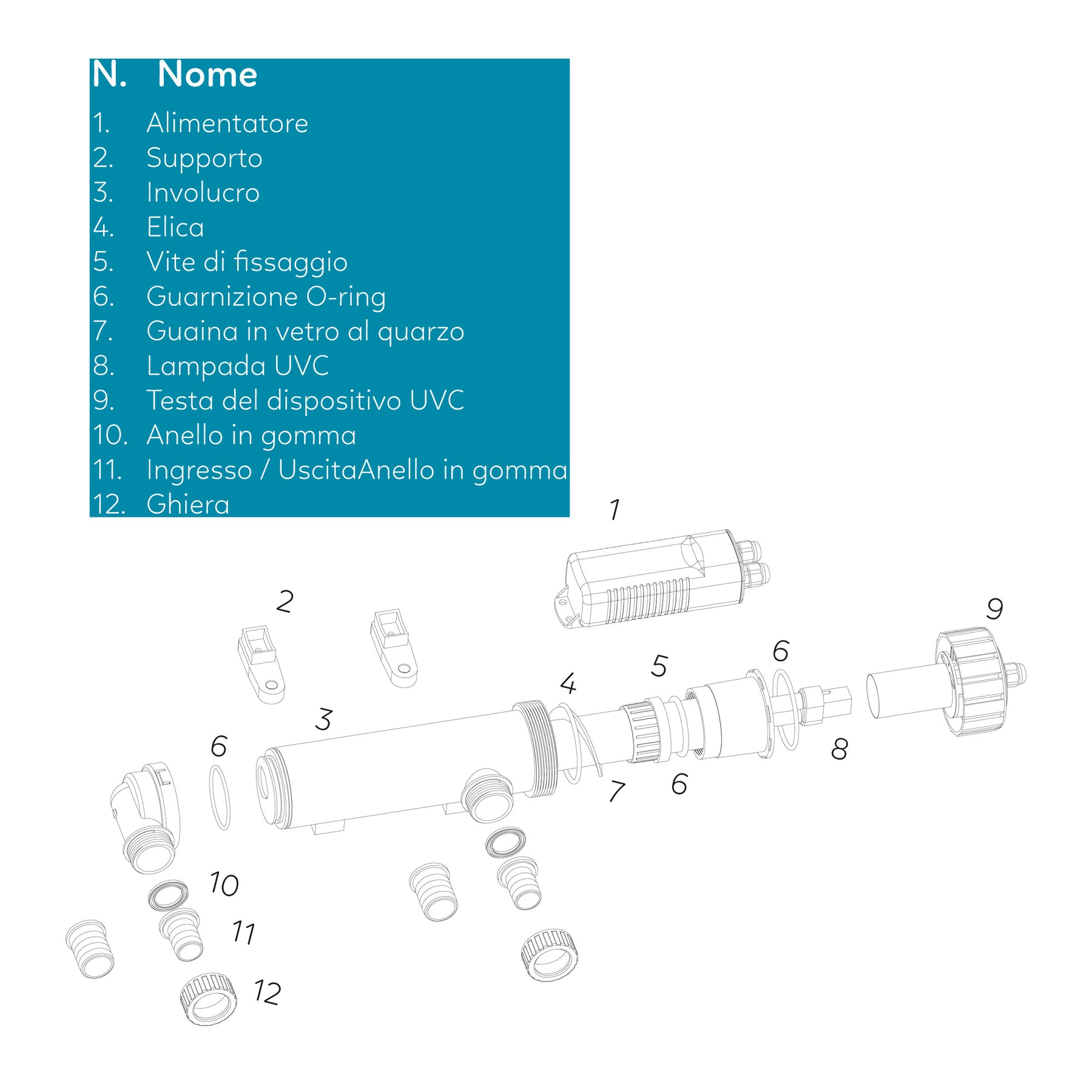 N. Nome

1. Alimentatore
2. Supporto
3. Involucro
4. Elica
5. Vite di fissaggio
6. Guarnizione O-ring
7. Guaina in vetro al quarzo
8. Lampada UVC
9. Testa del dispositivo UVC
10. Anello in gomma
11. Ingresso / UscitaAnello in gomma
12. Ghiera

1
2
9
6
5
4
3
6
8
7
6
10
11
12